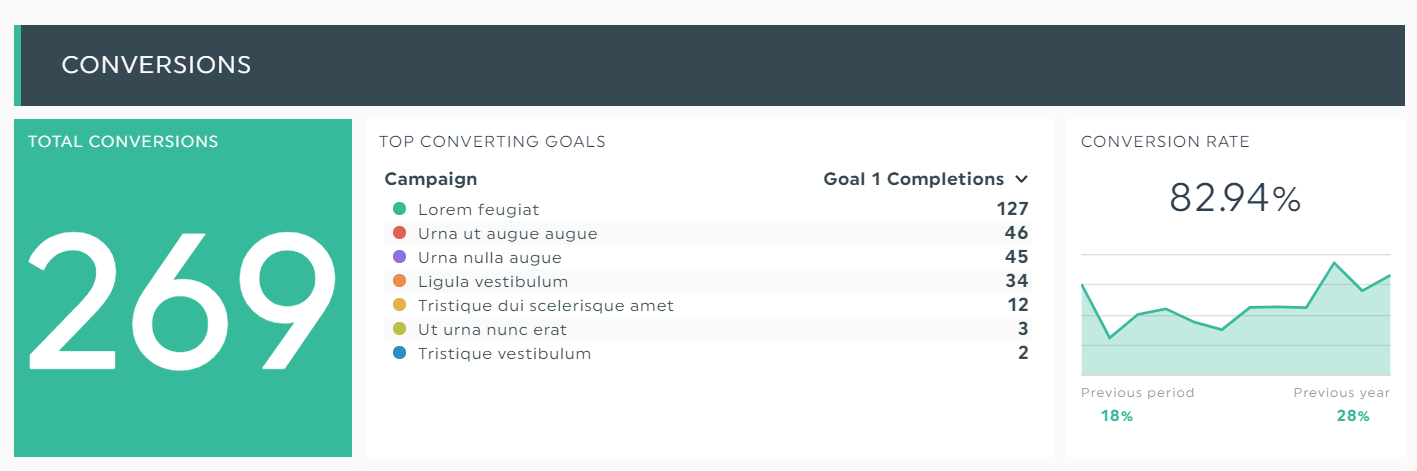 CONVERSIONS

TOTAL CONVERSIONS

269

TOP CONVERTING GOALS

| Campaign | Goal 1 Completions |
|---|---|
| Lorem feugiat | 127 |
| Urna ut augue augue | 46 |
| Urna nulla augue | 45 |
| Ligula vestibulum | 34 |
| Tristique dui scelerisque amet | 12 |
| Ut urna nunc erat | 3 |
| Tristique vestibulum | 2 |

CONVERSION RATE

82.94%

Previous period
18%

Previous year
28%